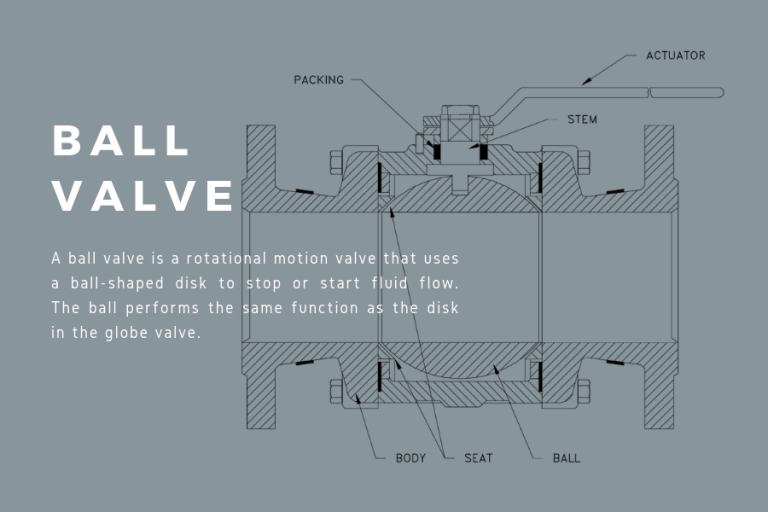 BALL VALVE

A ball valve is a rotational motion valve that uses a ball-shaped disk to stop or start fluid flow. The ball performs the same function as the disk in the globe valve.

PACKING

ACTUATOR

STEM

BODY

SEAT

BALL